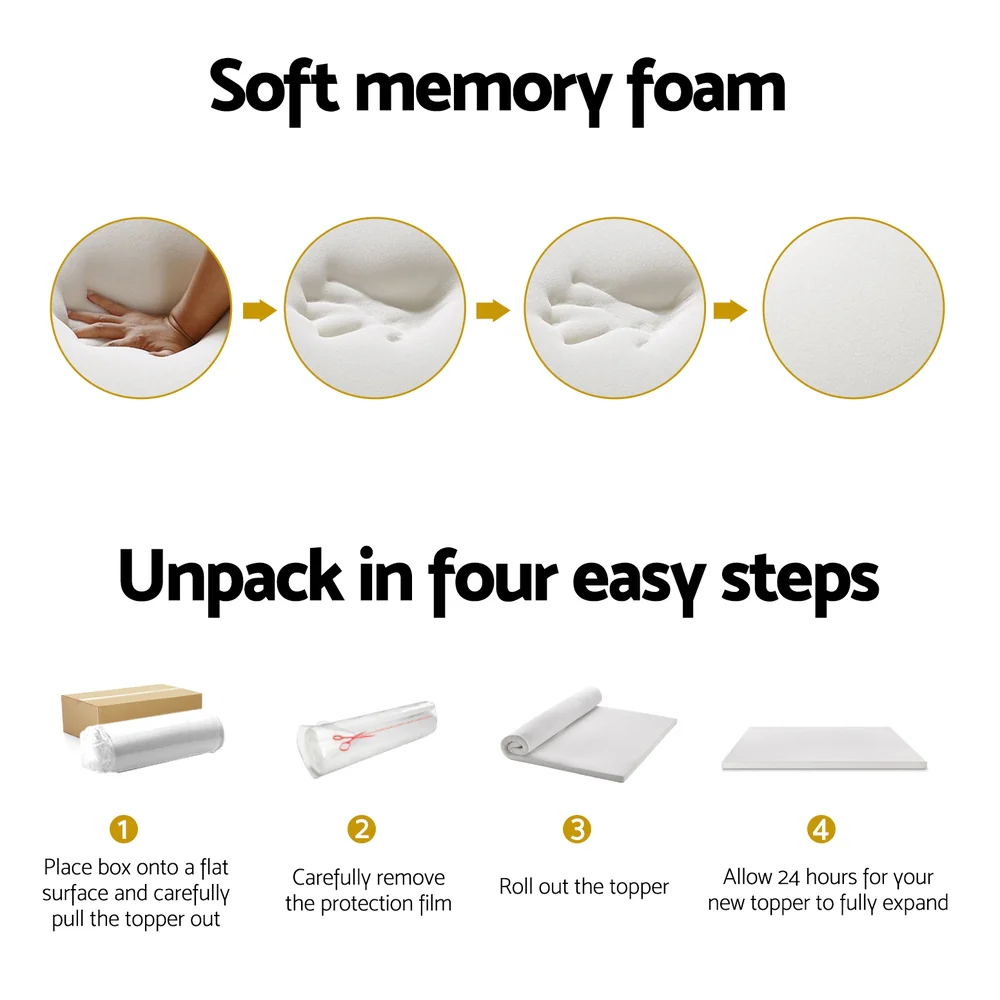 Soft memory foam

Unpack in four easy steps

1
Place box onto a flat surface and carefully pull the topper out

2
Carefully remove the protection film

3
Roll out the topper

4
Allow 24 hours for your new topper to fully expand